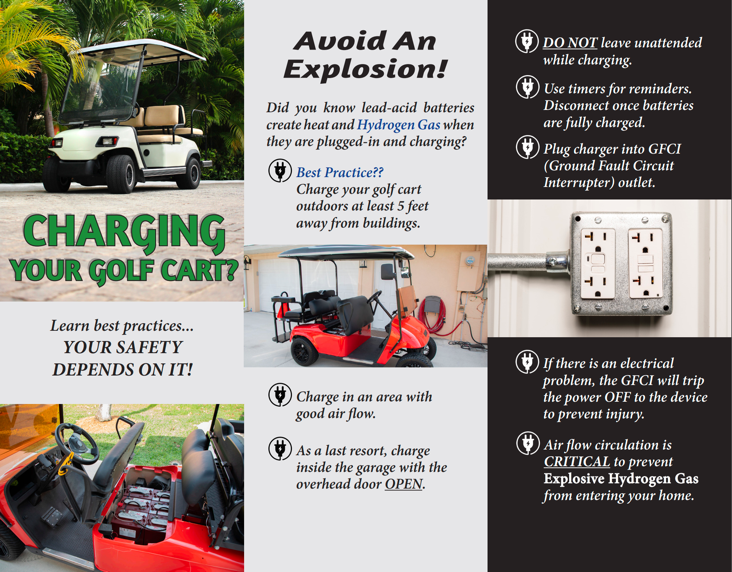 CHARGING YOUR GOLF CART?

Learn best practices... YOUR SAFETY DEPENDS ON IT!

Avoid An Explosion!

Did you know lead-acid batteries create heat and Hydrogen Gas when they are plugged-in and charging?

Best Practice?? Charge your golf cart outdoors at least 5 feet away from buildings.

Charge in an area with good air flow.

As a last resort, charge inside the garage with the overhead door OPEN.

DO NOT leave unattended while charging.

Use timers for reminders. Disconnect once batteries are fully charged.

Plug charger into GFCI (Ground Fault Circuit Interrupter) outlet.

If there is an electrical problem, the GFCI will trip the power OFF to the device to prevent injury.

Air flow circulation is CRITICAL to prevent Explosive Hydrogen Gas from entering your home.